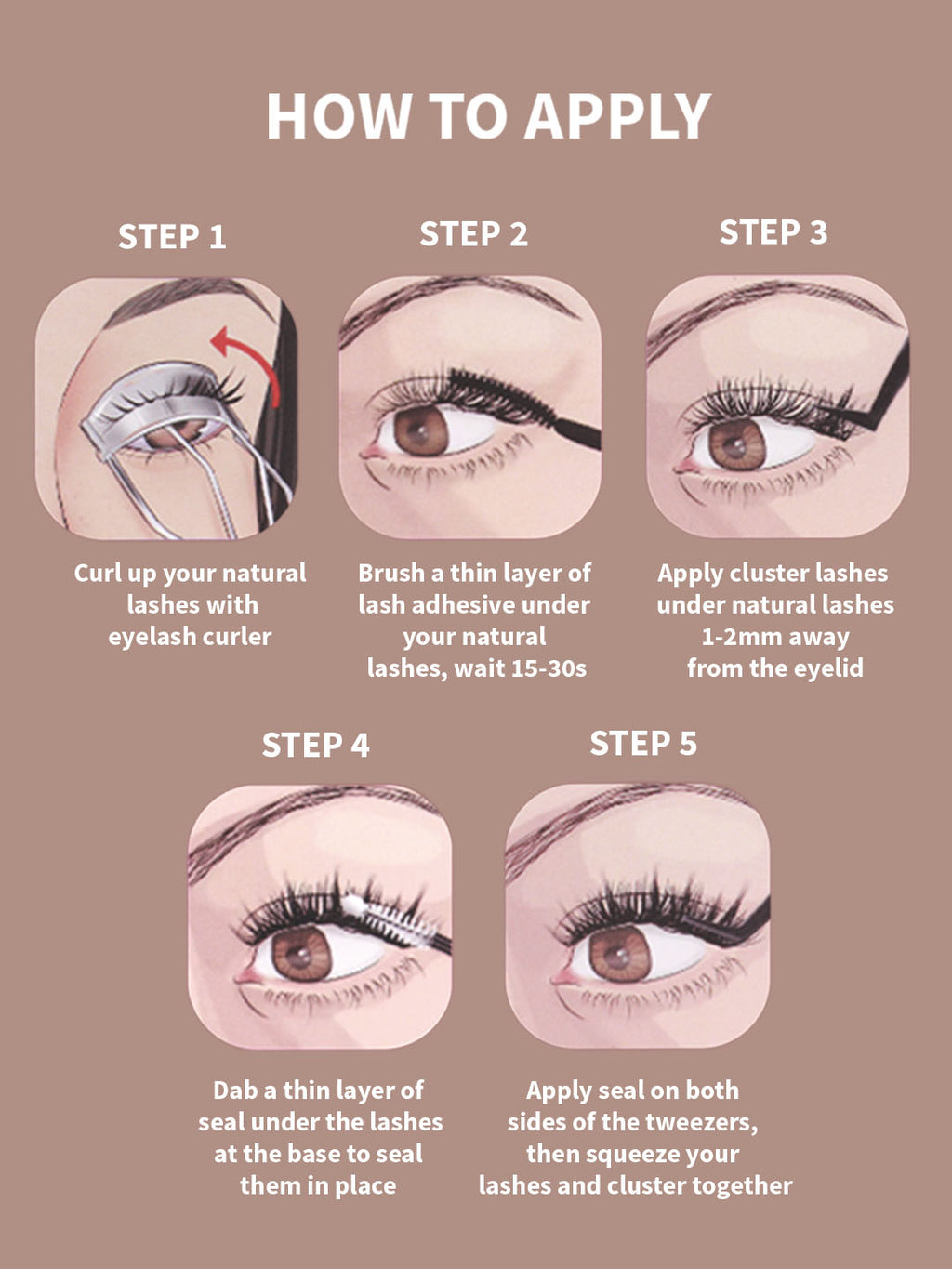 HOW TO APPLY

STEP 1

Curl up your natural lashes with eyelash curler

STEP 2

Brush a thin layer of lash adhesive under your natural lashes, wait 15-30s

STEP 3

Apply cluster lashes under natural lashes 1-2mm away from the eyelid

STEP 4

Dab a thin layer of seal under the lashes at the base to seal them in place

STEP 5

Apply seal on both sides of the tweezers, then squeeze your lashes and cluster together