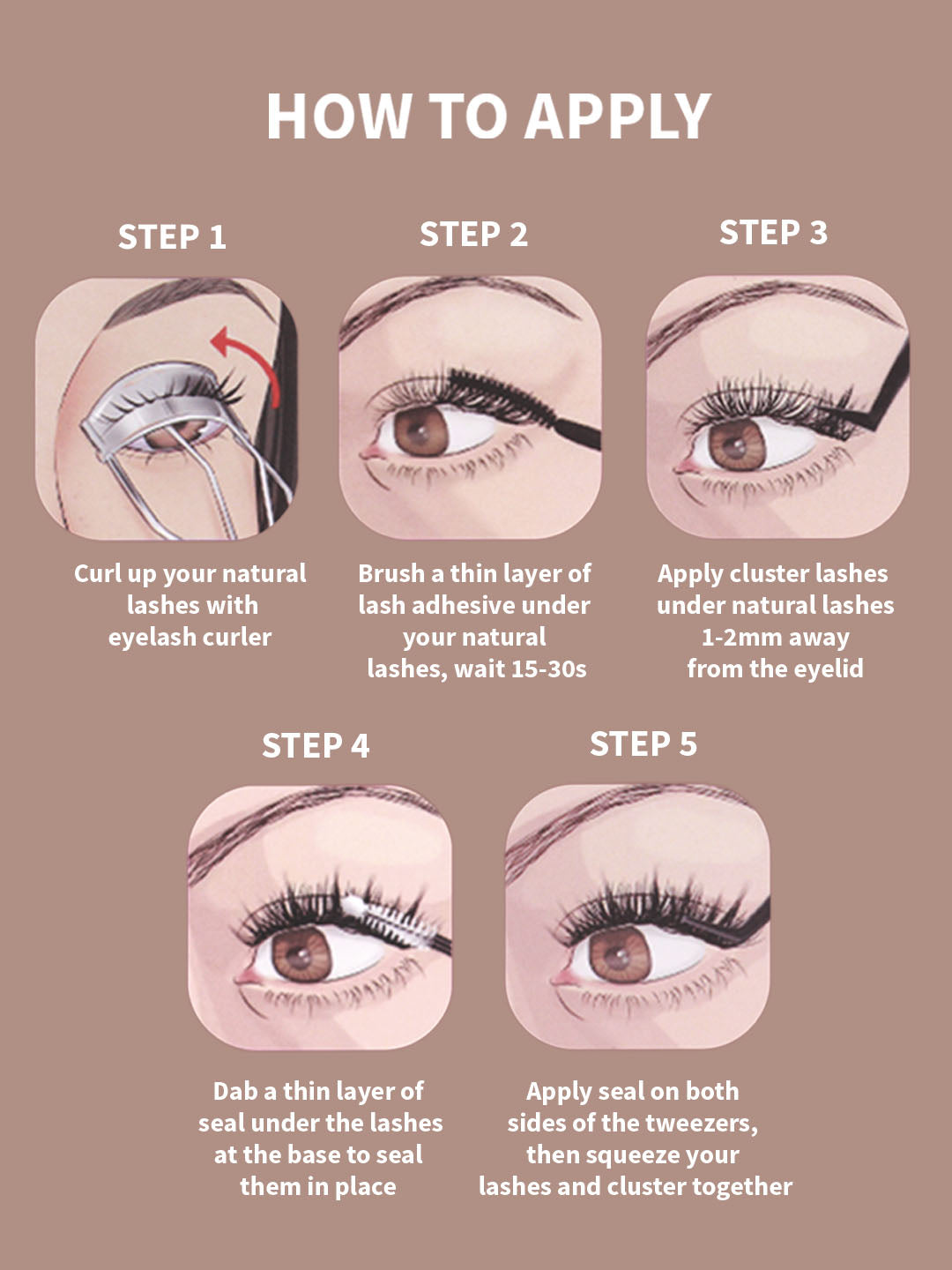 HOW TO APPLY

STEP 1

Curl up your natural lashes with eyelash curler

STEP 2

Brush a thin layer of lash adhesive under your natural lashes, wait 15-30s

STEP 3

Apply cluster lashes under natural lashes 1-2mm away from the eyelid

STEP 4

Dab a thin layer of seal under the lashes at the base to seal them in place

STEP 5

Apply seal on both sides of the tweezers, then squeeze your lashes and cluster together